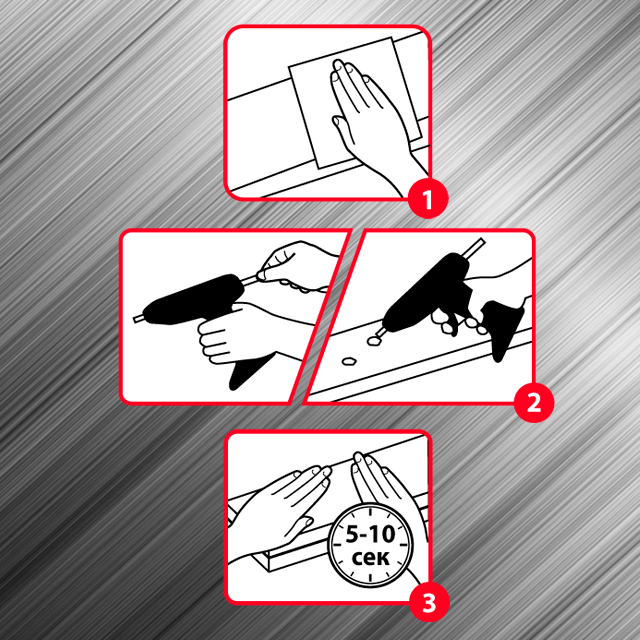 1

2

5-10
сек

3