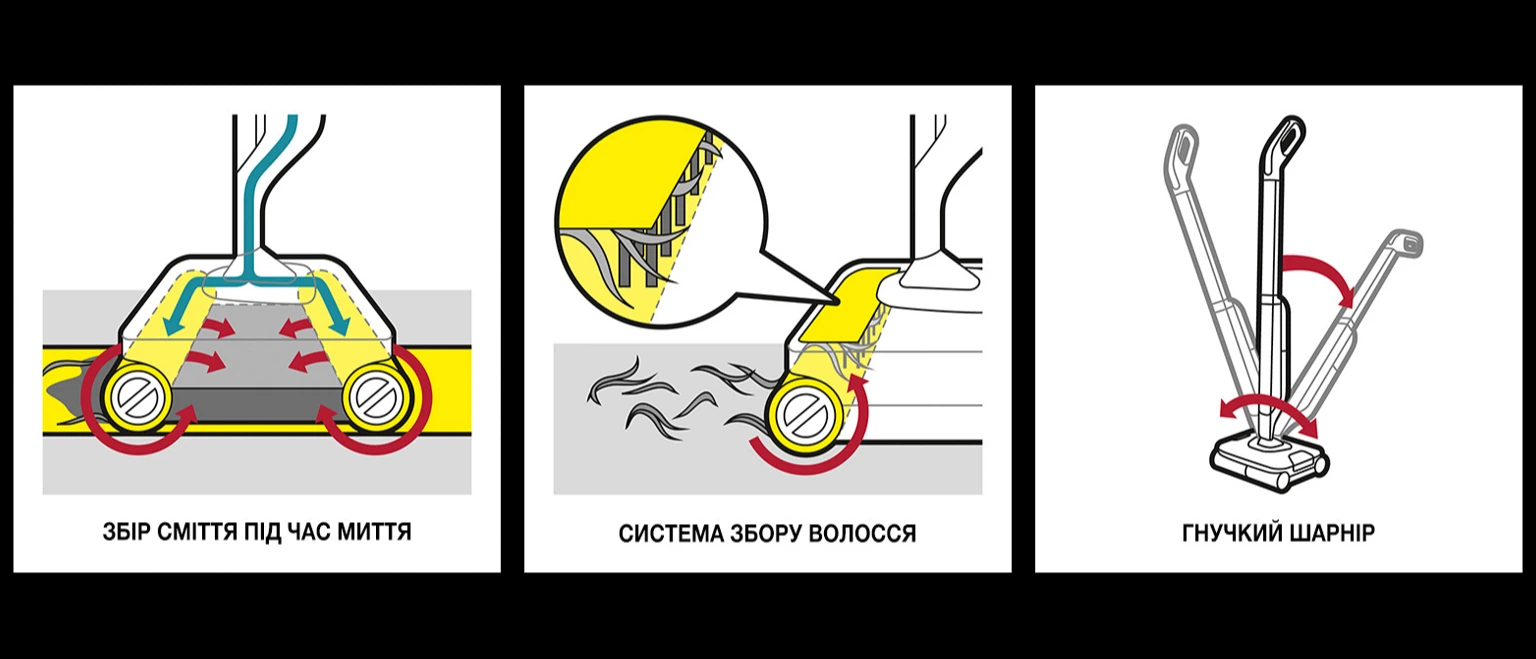 ЗБІР СМІТТЯ ПІД ЧАС МИТТЯ

СИСТЕМА ЗБОРУ ВОЛОССЯ

ГНУЧКИЙ ШАРНІР