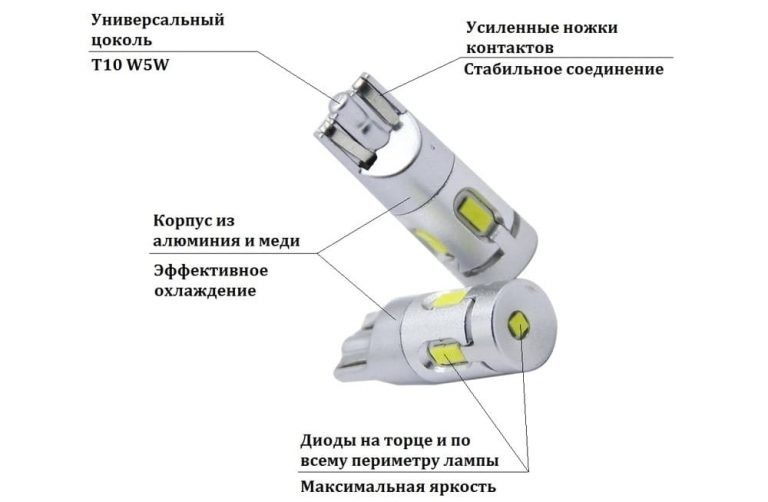 Универсальный цоколь
T10 W5W

Усиленные ножки контактов
Стабильное соединение

Корпус из алюминия и меди
Эффективное охлаждение

Диоды на торце и по всему периметру лампы
Максимальная яркость