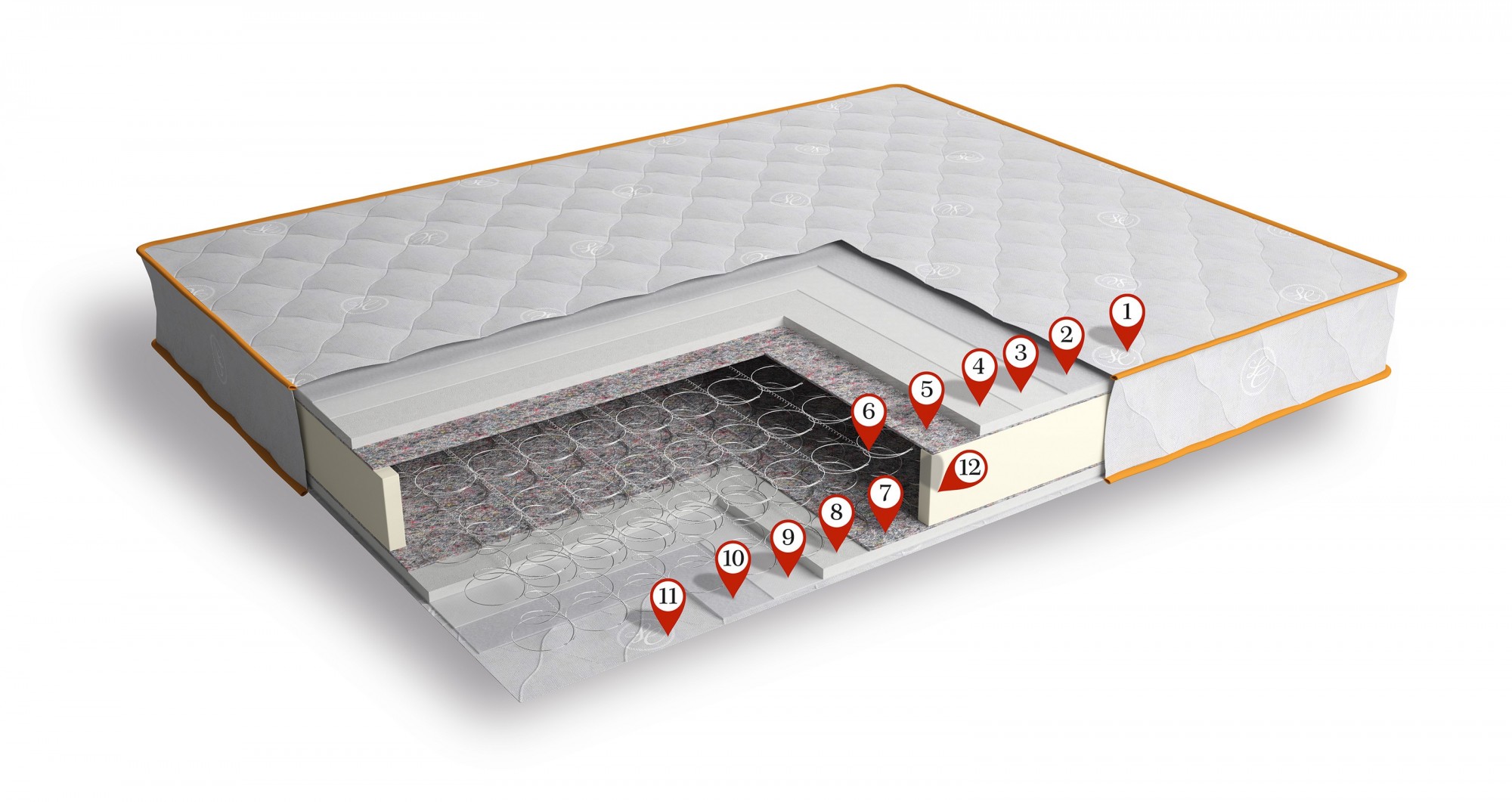 1
2
3
4
5
6
12
7
8
9
10
11