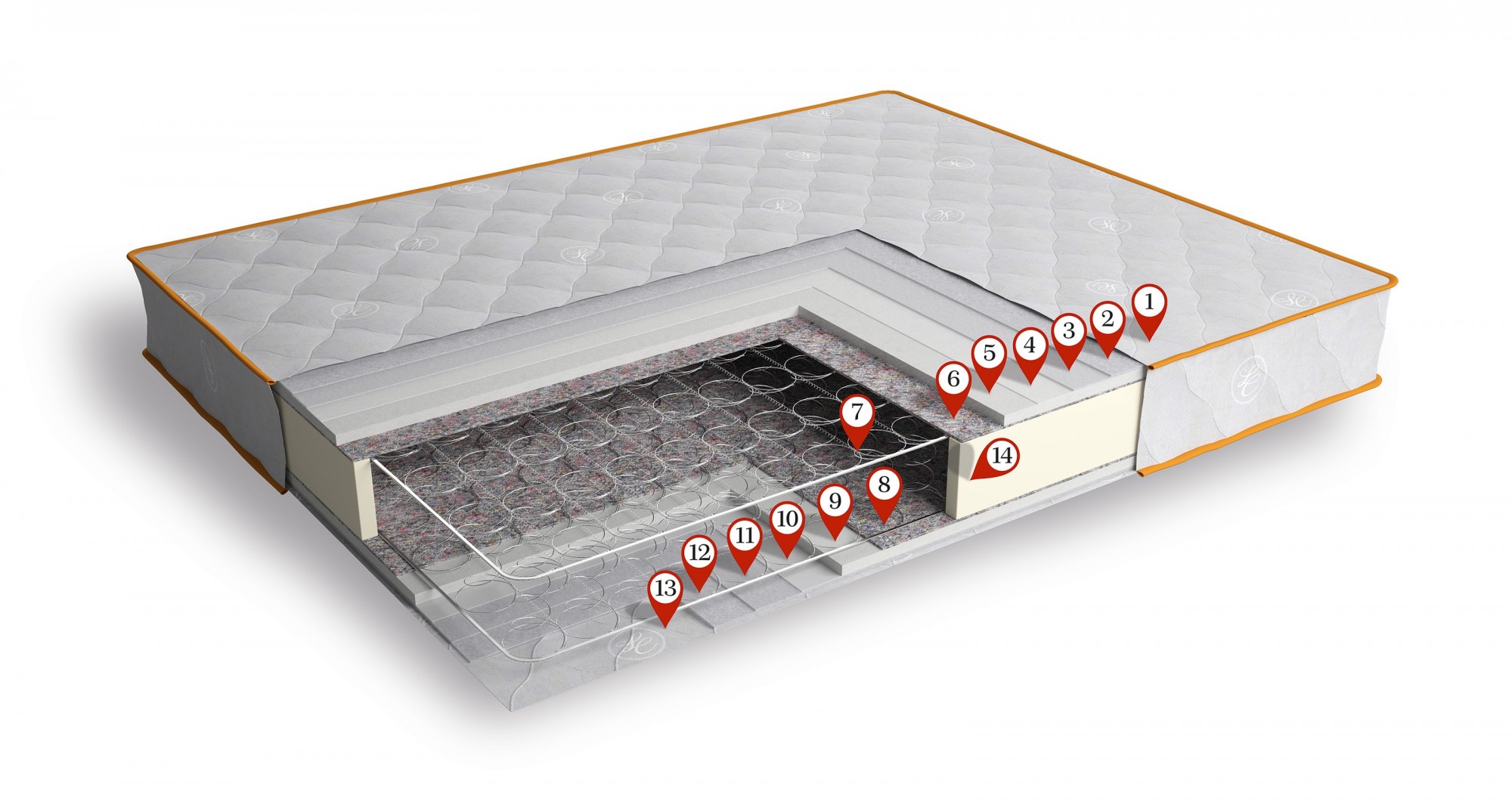 1
2
3
4
5
6
7
14
8
9
10
11
12
13