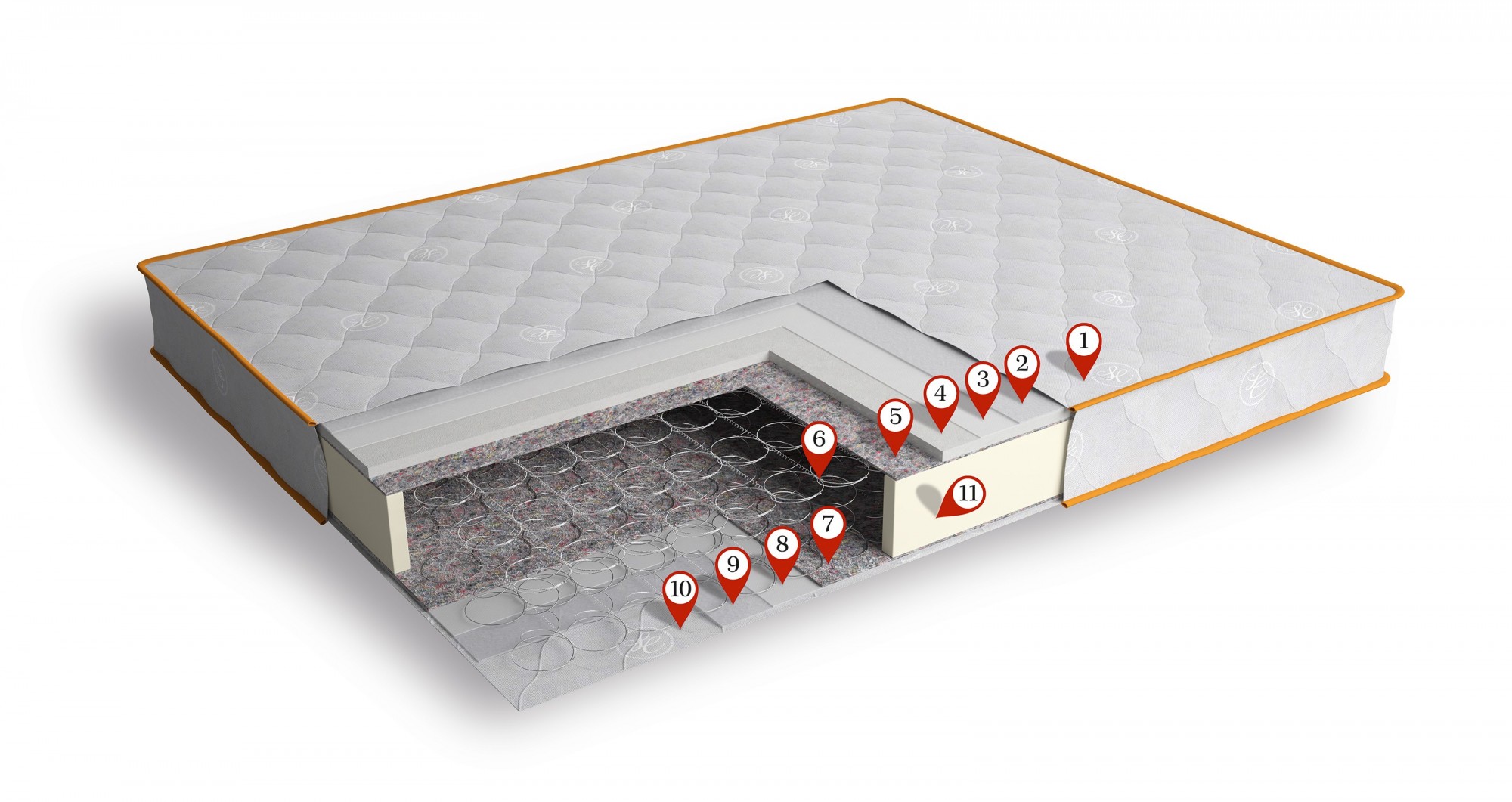 1
2
3
4
5
6
11
7
8
9
10