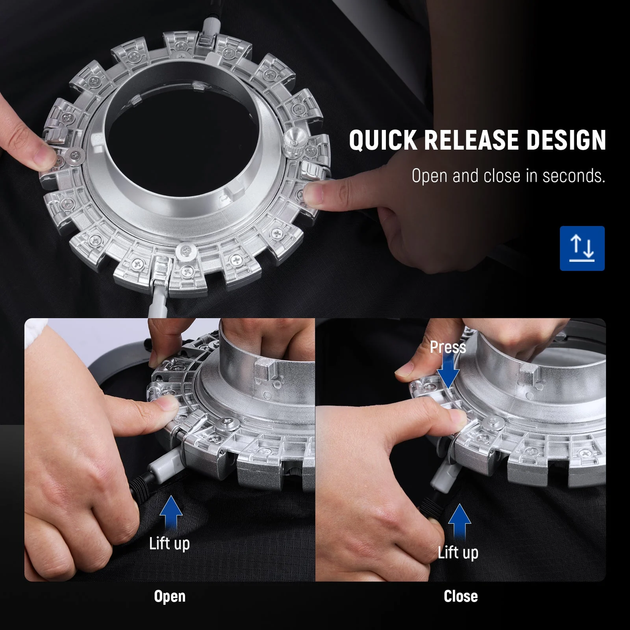 QUICK RELEASE DESIGN

Open and close in seconds.

Lift up

Open

Press

Lift up

Close