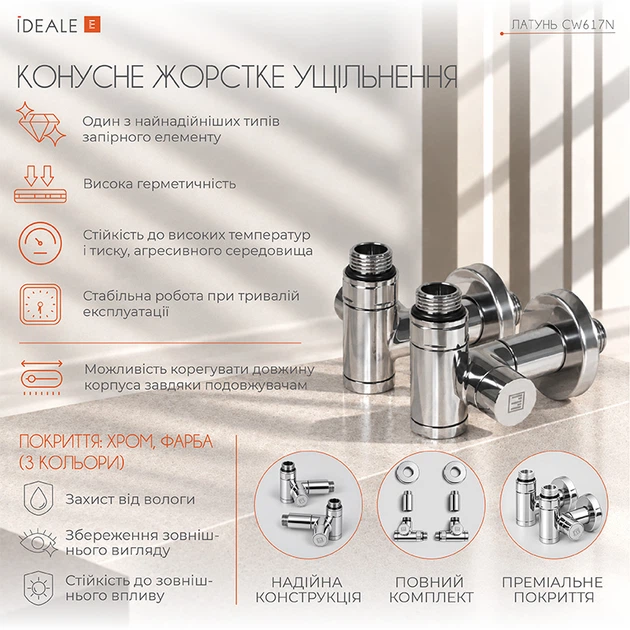 iDEALE E

ЛАТУНЬ CW617N

КОНУСНЕ ЖОРСТКЕ УЩІЛЬНЕННЯ

Один з найнадійніших типів запірного елементу

Висока герметичність

Стійкість до високих температур і тиску, агресивного середовища

Стабільна робота при тривалій експлуатації

Можливість корегувати довжину корпуса завдяки подовжувачам

ПОКРИТТЯ: ХРОМ, ФАРБА (3 КОЛЬОРИ)

Захист від вологи

Збереження зовнішнього вигляду

Стійкість до зовнішнього впливу

НАДІЙНА КОНСТРУКЦІЯ

ПОВНИЙ КОМПЛЕКТ

ПРЕМІАЛЬНЕ ПОКРИТТЯ