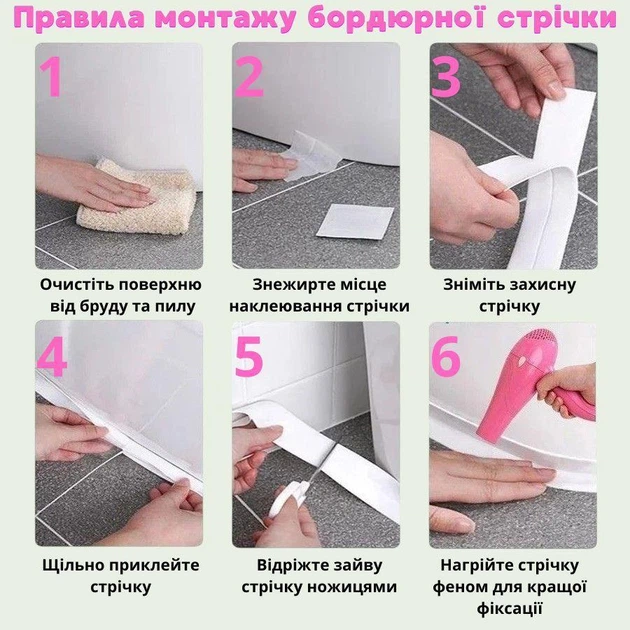 Правила монтажу бордюрної стрічки

1

Очистіть поверхню від бруду та пилу

2

Знежирте місце наклеювання стрічки

3

Зніміть захисну стрічку

4

Щільно приклейте стрічку

5

Відріжте зайву стрічку ножицями

6

Нагрійте стрічку феном для кращої фіксації