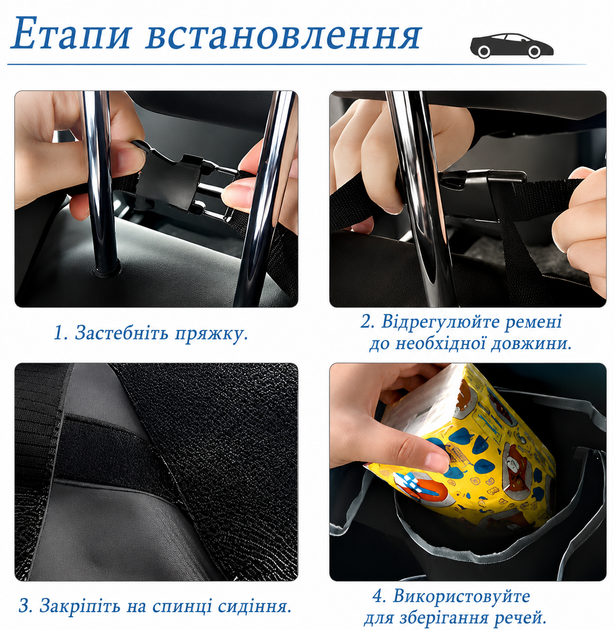 Етапи встановлення

1. Застебніть пряжку.

2. Відрегулюйте ремені до необхідної довжини.

3. Закріпіть на спинці сидіння.

4. Використовуйте для зберігання речей.