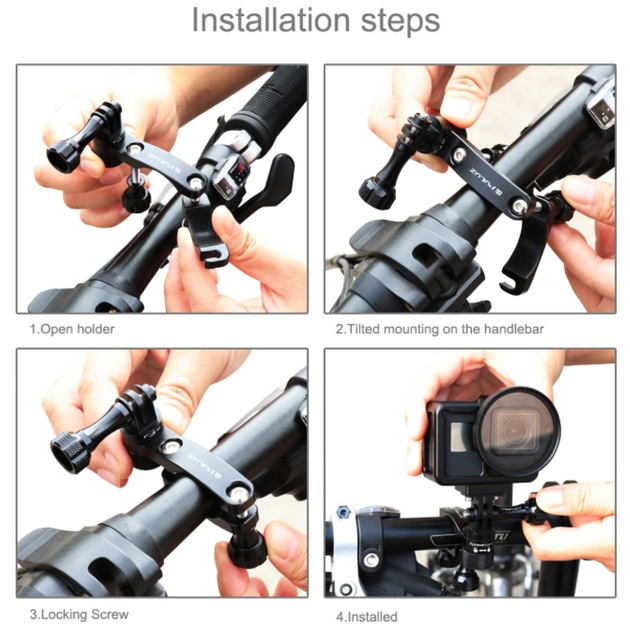 Installation steps

PULUZ

1.Open holder

PULUZ

2.Tilted mounting on the handlebar

PULUZ

3.Locking Screw

4.Installed