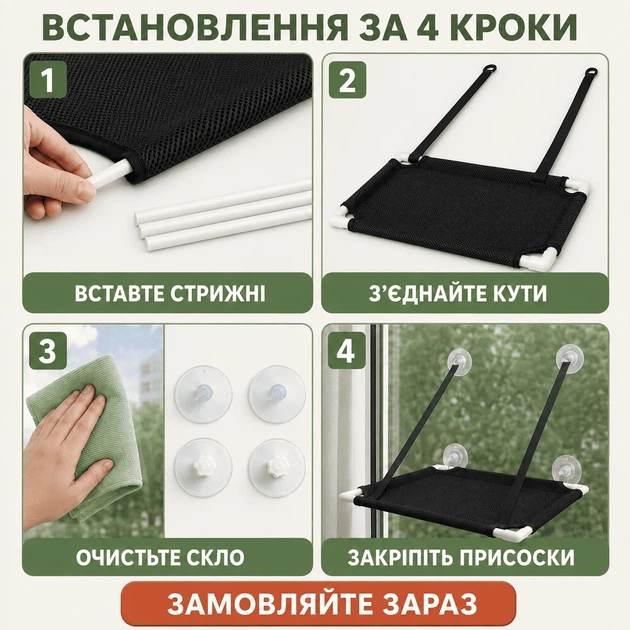 ВСТАНОВЛЕННЯ ЗА 4 КРОКИ

1
ВСТАВТЕ СТРИЖНІ

2
З'ЄДНАЙТЕ КУТИ

3
ОЧИСТЬТЕ СКЛО

4
ЗАКРІПІТЬ ПРИСОСКИ

ЗАМОВЛЯЙТЕ ЗАРАЗ