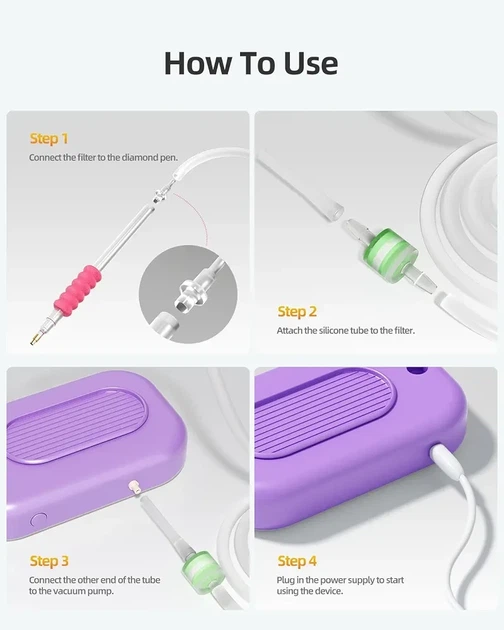 How To Use

Step 1

Connect the filter to the diamond pen.

Step 2

Attach the silicone tube to the filter.

Step 3

Connect the other end of the tube to the vacuum pump.

Step 4

Plug in the power supply to start using the device.