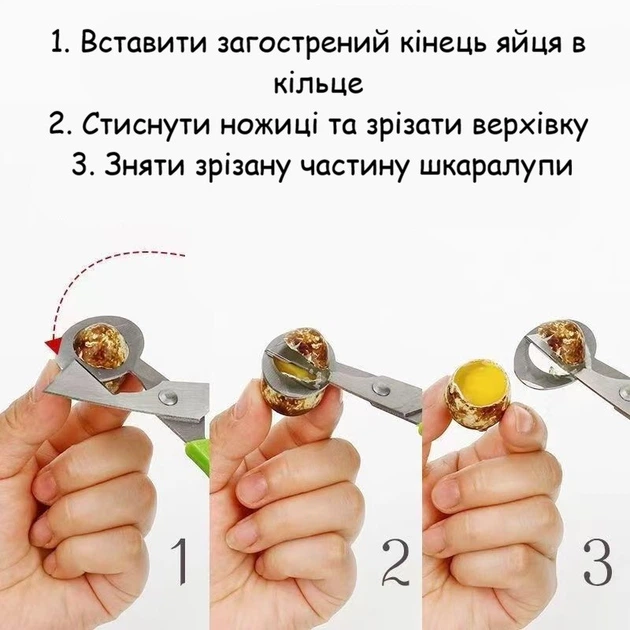 1. Вставити загострений кінець яйця в кільце
2. Стиснути ножиці та зрізати верхівку
3. Зняти зрізану частину шкаралупи

1

2

3