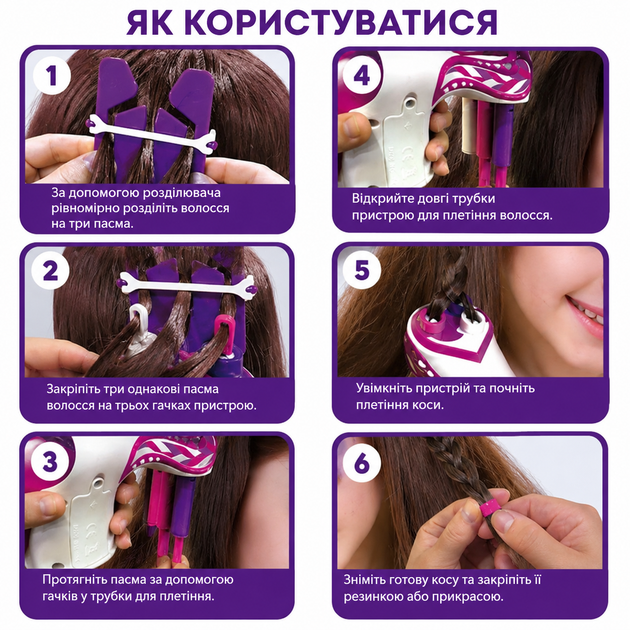 ЯК КОРИСТУВАТИСЯ

1
За допомогою розділювача рівномірно розділіть волосся на три пасма.

2
Закріпіть три однакові пасма волосся на трьох гачках пристрою.

3
Протягніть пасма за допомогою гачків у трубки для плетіння.

4
Відкрийте довгі трубки пристрою для плетіння волосся.

5
Увімкніть пристрій та почніть плетіння коси.

6
Зніміть готову косу та закріпіть її резинкою або прикрасою.