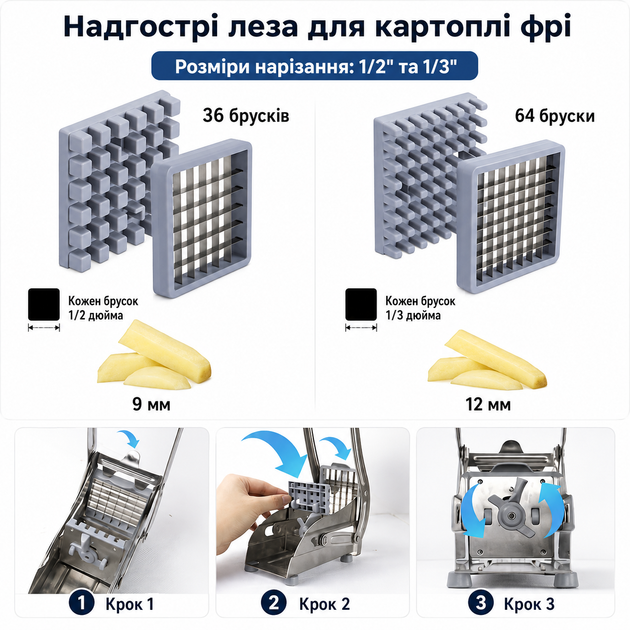 Надгострі леза для картоплі фрі

Розміри нарізання: 1/2" та 1/3"

36 брусків

Кожен брусок 1/2 дюйма

9 мм

64 бруски

Кожен брусок 1/3 дюйма

12 мм

1 Крок 1

2 Крок 2

3 Крок 3