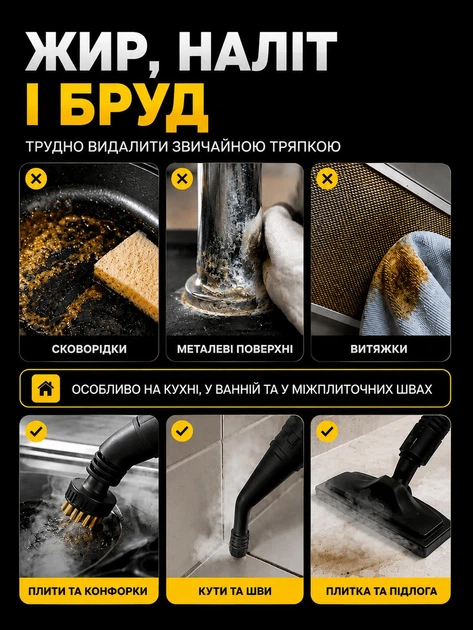 ЖИР, НАЛІТ
І БРУД

ТРУДНО ВИДАЛИТИ ЗВИЧАЙНОЮ ТРЯПКОЮ

СКОВОРІДКИ

МЕТАЛЕВІ ПОВЕРХНІ

ВИТЯЖКИ

ОСОБЛИВО НА КУХНІ, У ВАННІЙ ТА У МІЖПЛИТОЧНИХ ШВАХ

ПЛИТИ ТА КОНФОРКИ

КУТИ ТА ШВИ

ПЛИТКА ТА ПІДЛОГА