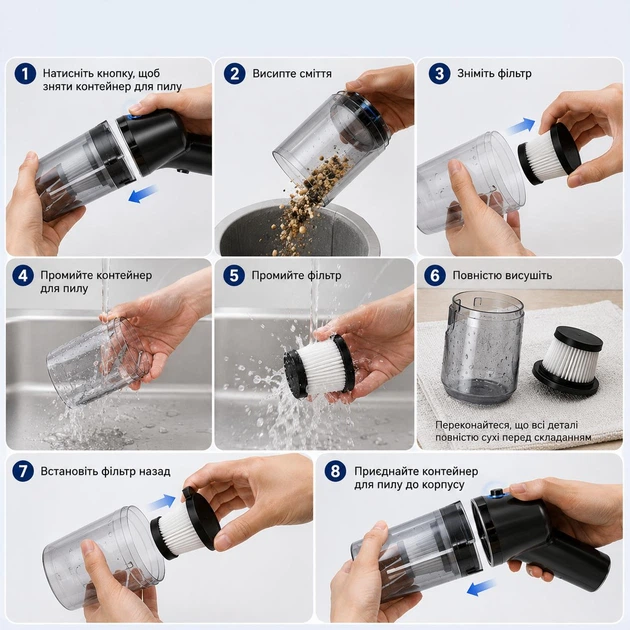 1 Натисніть кнопку, щоб зняти контейнер для пилу

2 Висипте сміття

3 Зніміть фільтр

4 Промийте контейнер для пилу

5 Промийте фільтр

6 Повністю висушіть

Переконайтеся, що всі деталі повністю сухі перед складанням

7 Встановіть фільтр назад

8 Приєднайте контейнер для пилу до корпусу