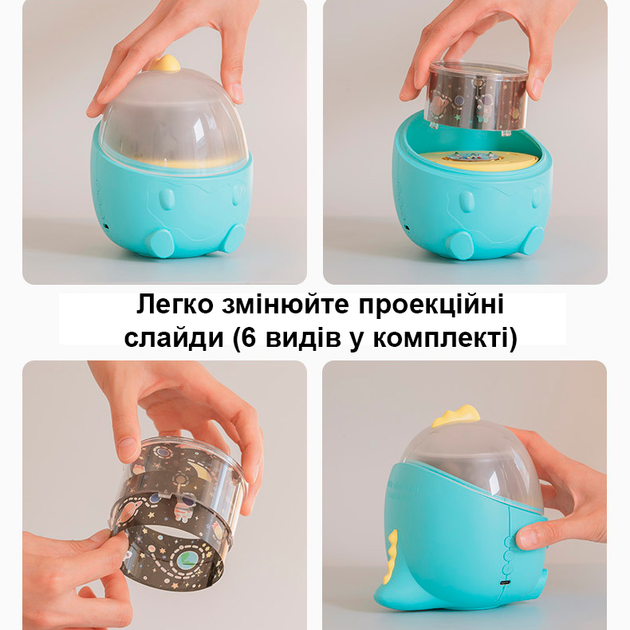 Легко змінюйте проекційні слайди (6 видів у комплекті)