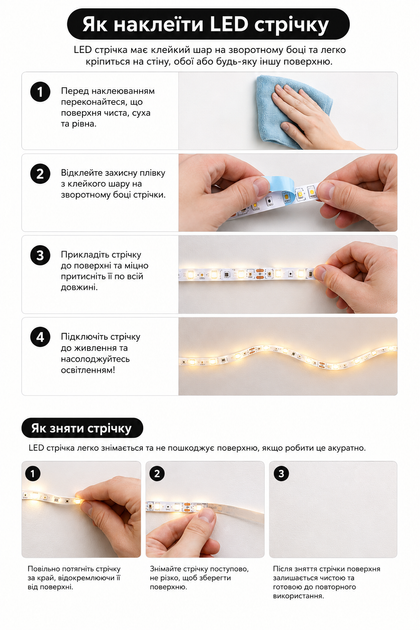 Як наклеїти LED стрічку

LED стрічка має клейкий шар на зворотному боці та легко кріпиться на стіну, обої або будь-яку іншу поверхню.

1
Перед наклеюванням переконайтеся, що поверхня чиста, суха та рівна.

2
Відклейте захисну плівку з клейкого шару на зворотному боці стрічки.

3
Прикладіть стрічку до поверхні та міцно притисніть її по всій довжині.

4
Підключіть стрічку до живлення та насолоджуйтесь освітленням!

Як зняти стрічку

LED стрічка легко знімається та не пошкоджує поверхню, якщо робити це акуратно.

1
Повільно потягніть стрічку за край, відокремлюючи її від поверхні.

2
Знімайте стрічку поступово, не різко, щоб зберегти поверхню.

3
Після зняття стрічки поверхня залишається чистою та готовою до повторного використання.