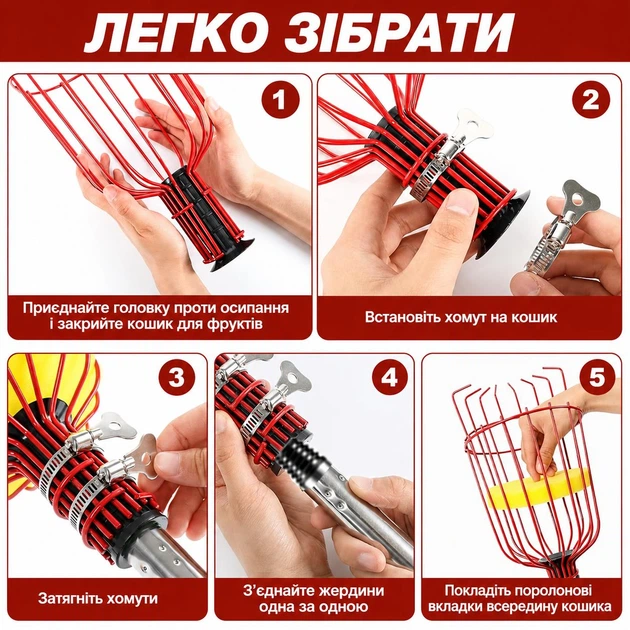 ЛЕГКО ЗІБРАТИ

1

Приєднайте головку проти осипання і закрийте кошик для фруктів

2

Встановіть хомут на кошик

3

Затягніть хомути

4

З'єднайте жердини одна за одною

5

Покладіть поролонові вкладки всередину кошика