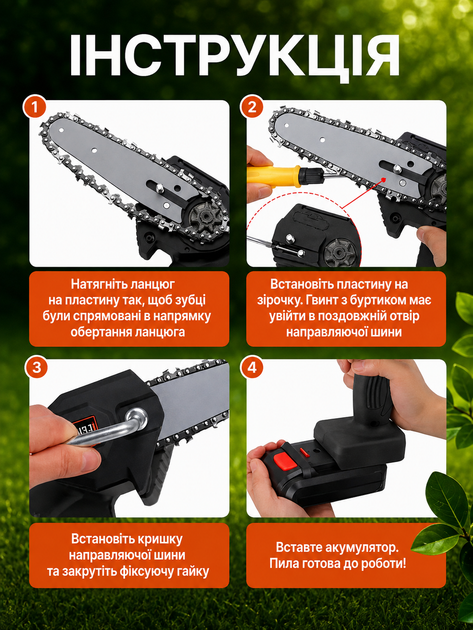 ІНСТРУКЦІЯ

1

Натягніть ланцюг на пластину так, щоб зубці були спрямовані в напрямку обертання ланцюга

2

Встановіть пластину на зірочку. Гвинт з буртиком має увійти в поздовжній отвір направляючої шини

3

Встановіть кришку направляючої шини та закрутіть фіксуючу гайку

4

Вставте акумулятор. Пила готова до роботи!