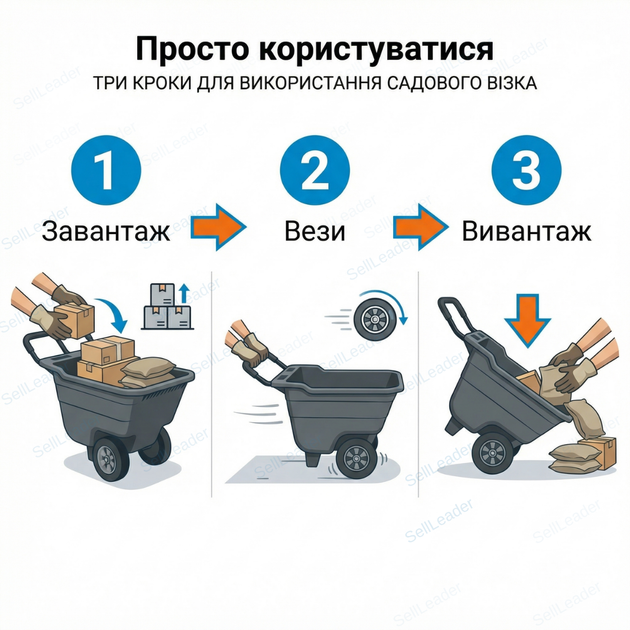 Просто користуватися

ТРИ КРОКИ ДЛЯ ВИКОРИСТАННЯ САДОВОГО ВІЗКА

1

Завантаж

2

Вези

3

Вивантаж

SellLeader