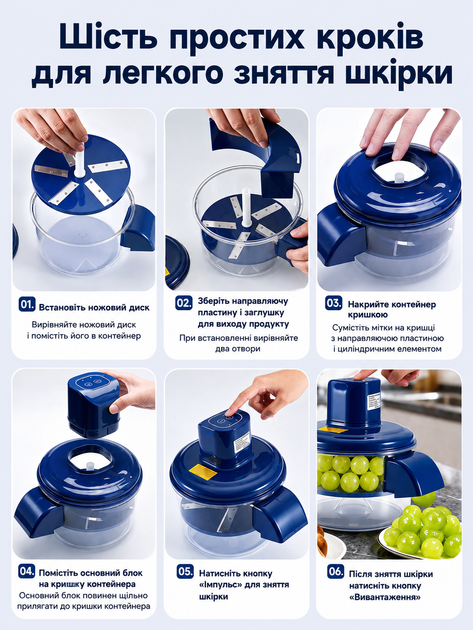 Шість простих кроків для легкого зняття шкірки

01. Встановіть ножовий диск
Вирівняйте ножовий диск і помістіть його в контейнер

02. Зберіть направляючу пластину і заглушку для виходу продукту
При встановленні вирівняйте два отвори

03. Накрийте контейнер кришкою
Сумістіть мітки на кришці з направляючою пластиною і циліндричним елементом

04. Помістіть основний блок на кришку контейнера
Основний блок повинен щільно прилягати до кришки контейнера

05. Натисніть кнопку «Імпульс» для зняття шкірки

06. Після зняття шкірки натисніть кнопку «Вивантаження»