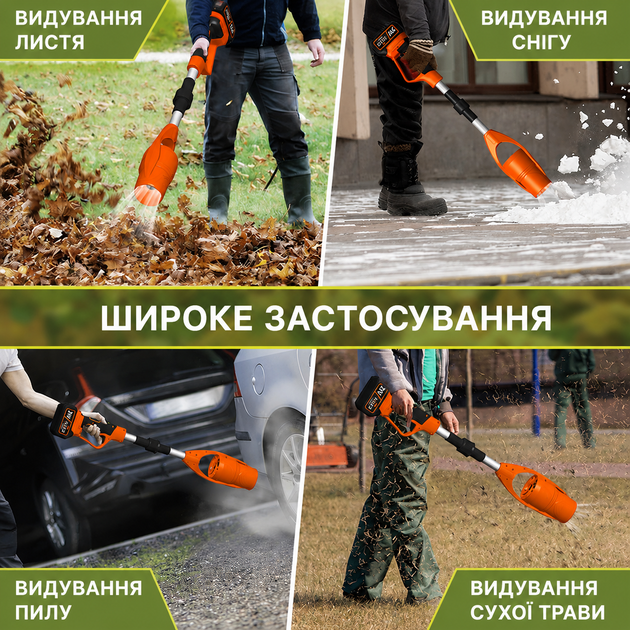 ВИДУВАННЯ ЛИСТЯ

ВИДУВАННЯ СНІГУ

ШИРОКЕ ЗАСТОСУВАННЯ

ВИДУВАННЯ ПИЛУ

ВИДУВАННЯ СУХОЇ ТРАВИ