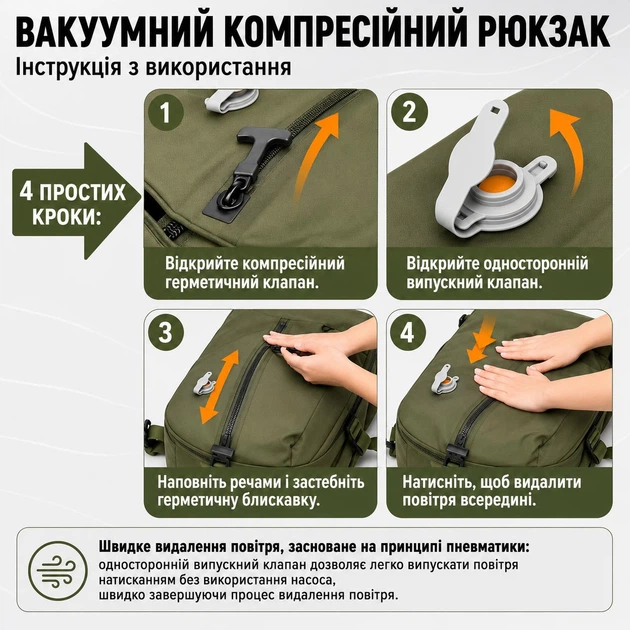 ВАКУУМНИЙ КОМПРЕСІЙНИЙ РЮКЗАК
Інструкція з використання

4 ПРОСТИХ КРОКИ:

1
Відкрийте компресійний герметичний клапан.

2
Відкрийте односторонній випускний клапан.

3
Наповніть речами і застебніть герметичну блискавку.

4
Натисніть, щоб видалити повітря всередині.

Швидке видалення повітря, засноване на принципі пневматики:
односторонній випускний клапан дозволяє легко випускати повітря натисканням без використання насоса,
швидко завершуючи процес видалення повітря.