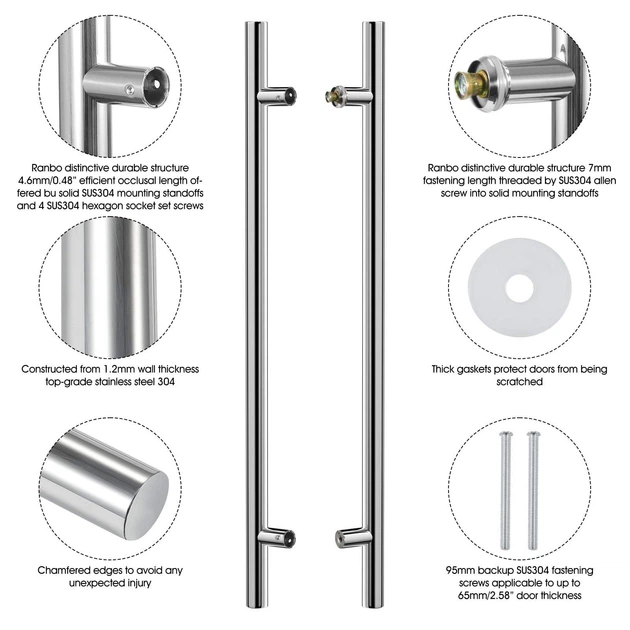 Ranbo distinctive durable structure 4.6mm/0.48" efficient occlusal length offered bu solid SUS304 mounting standoffs and 4 SUS304 hexagon socket set screws

Constructed from 1.2mm wall thickness top-grade stainless steel 304

Chamfered edges to avoid any unexpected injury

Ranbo distinctive durable structure 7mm fastening length threaded by SUS304 allen screw into solid mounting standoffs

Thick gaskets protect doors from being scratched

95mm backup SUS304 fastening screws applicable to up to 65mm/2.58" door thickness