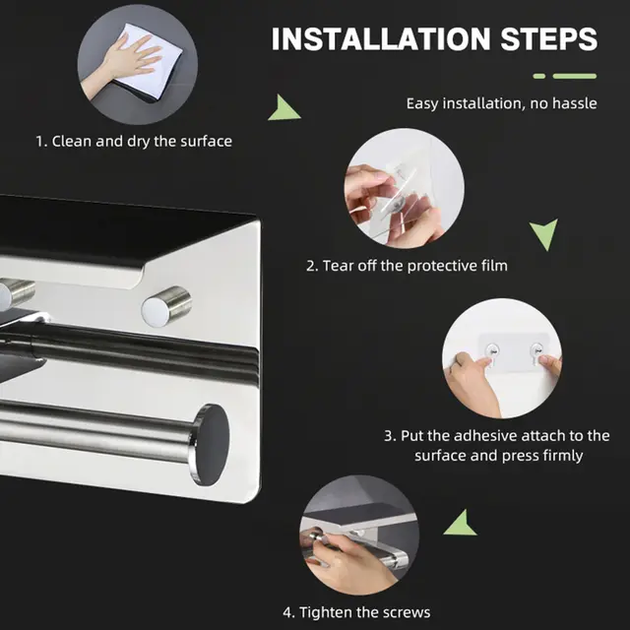 INSTALLATION STEPS

Easy installation, no hassle

1. Clean and dry the surface

2. Tear off the protective film

3. Put the adhesive attach to the surface and press firmly

4. Tighten the screws