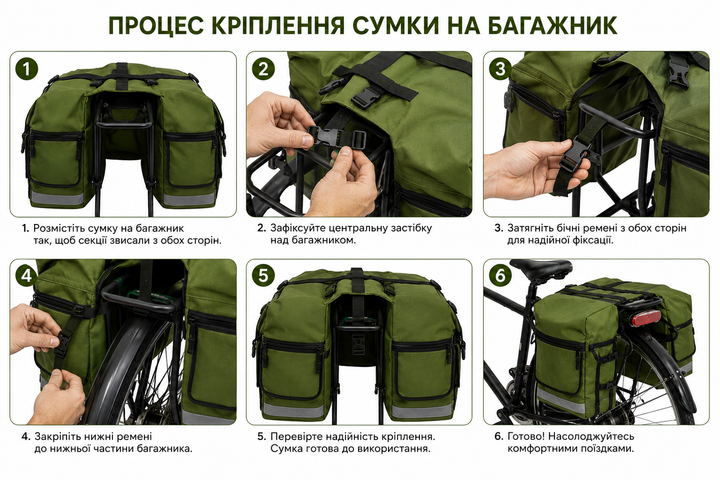 ПРОЦЕС КРІПЛЕННЯ СУМКИ НА БАГАЖНИК

1

1. Розмістіть сумку на багажник так, щоб секції звисали з обох сторін.

2

2. Зафіксуйте центральну застібку над багажником.

3

3. Затягніть бічні ремені з обох сторін для надійної фіксації.

4

4. Закріпіть нижні ремені до нижньої частини багажника.

5

5. Перевірте надійність кріплення. Сумка готова до використання.

6

6. Готово! Насолоджуйтесь комфортними поїздками.