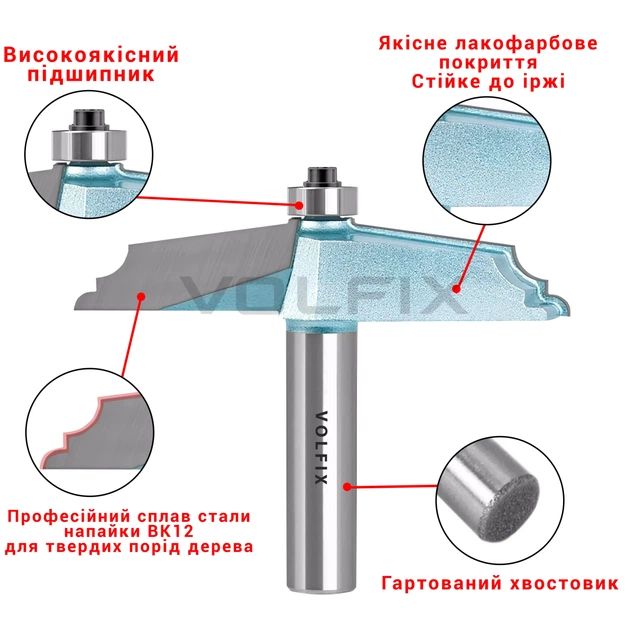 Високоякісний підшипник

Якісне лакофарбове покриття
Стійке до іржі

VOLFIX

VOLFIX

Професійний сплав стали напайки ВК12 для твердих порід дерева

Гартований хвостовик