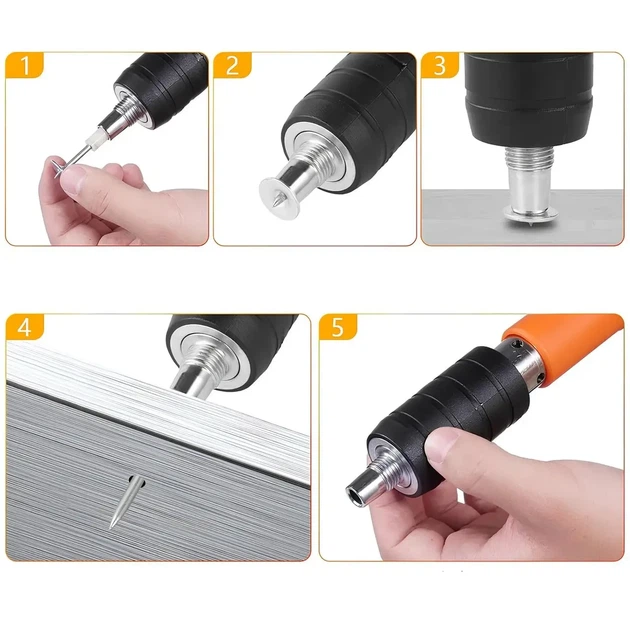 1

2

3

4

5