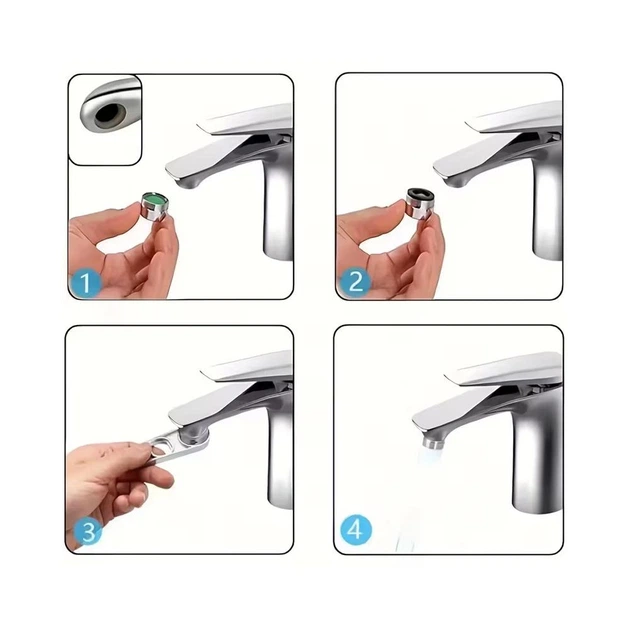 1

2

3

4