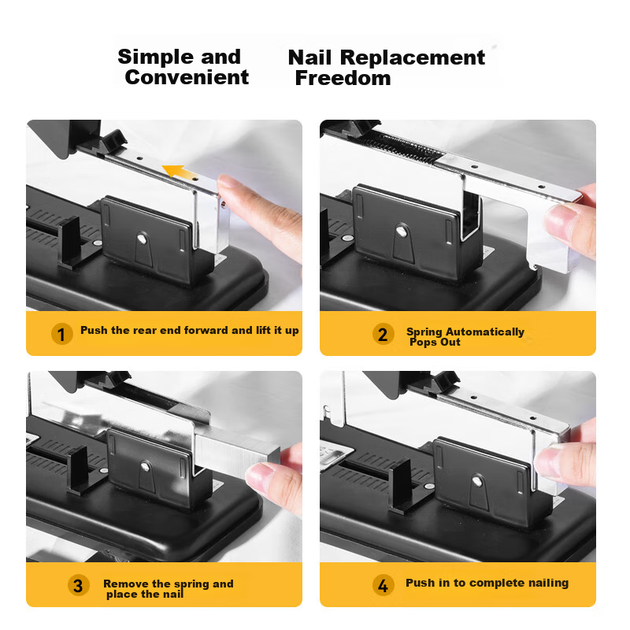 Simple and Convenient

Nail Replacement Freedom

1 Push the rear end forward and lift it up

2 Spring Automatically Pops Out

3 Remove the spring and place the nail

4 Push in to complete nailing