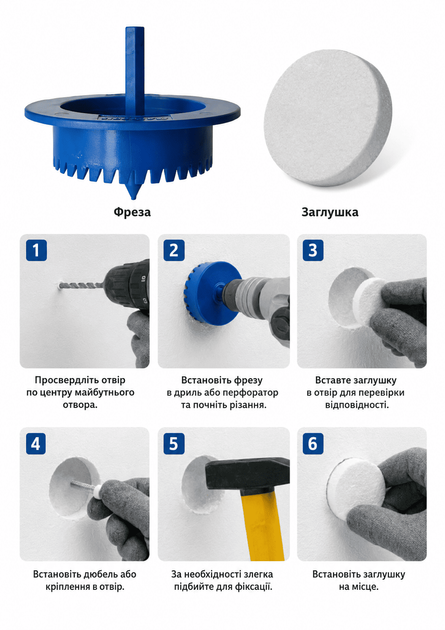 Фреза

Заглушка

1

Просвердліть отвір по центру майбутнього отвора.

2

Встановіть фрезу в дриль або перфоратор та почніть різання.

3

Вставте заглушку в отвір для перевірки відповідності.

4

Встановіть дюбель або кріплення в отвір.

5

За необхідності злегка підбийте для фіксації.

6

Встановіть заглушку на місце.