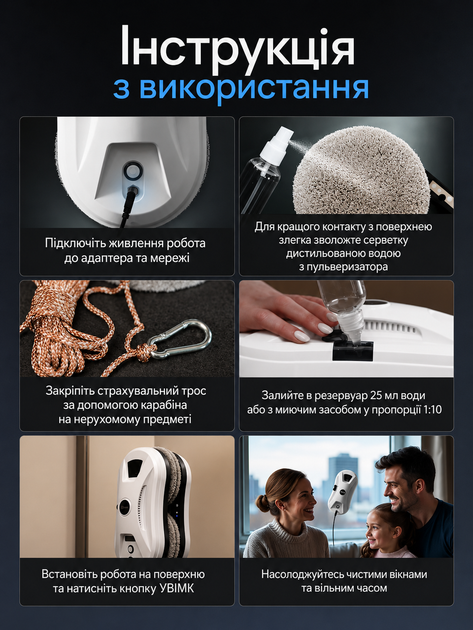 Інструкція
з використання

Підключіть живлення робота до адаптера та мережі

Для кращого контакту з поверхнею злегка зволожте серветку дистильованою водою з пульверизатора

Закріпіть страхувальний трос за допомогою карабіна на нерухомому предметі

Залийте в резервуар 25 мл води або з миючим засобом у пропорції 1:10

Встановіть робота на поверхню та натисніть кнопку УВІМК

Насолоджуйтесь чистими вікнами та вільним часом