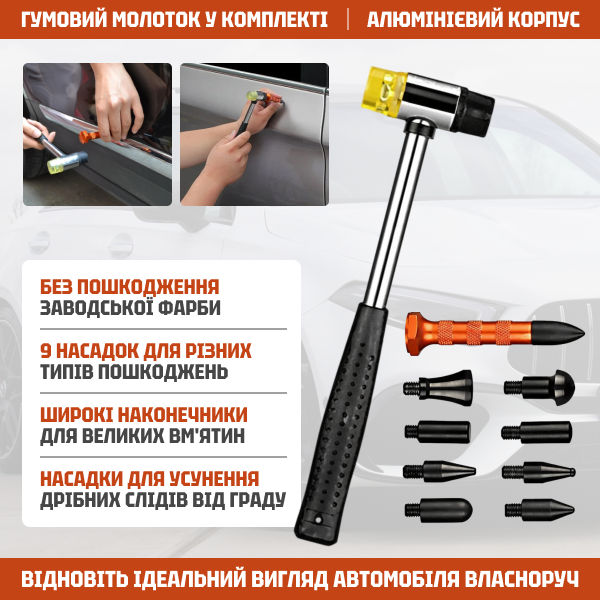 ГУМОВИЙ МОЛОТОК У КОМПЛЕКТІ | АЛЮМІНІЄВИЙ КОРПУС

БЕЗ ПОШКОДЖЕННЯ ЗАВОДСЬКОЇ ФАРБИ

9 НАСАДОК ДЛЯ РІЗНИХ ТИПІВ ПОШКОДЖЕНЬ

ШИРОКІ НАКОНЕЧНИКИ ДЛЯ ВЕЛИКИХ ВМ'ЯТИН

НАСАДКИ ДЛЯ УСУНЕННЯ ДРІБНИХ СЛІДІВ ВІД ГРАДУ

ВІДНОВІТЬ ІДЕАЛЬНИЙ ВИГЛЯД АВТОМОБІЛЯ ВЛАСНОРУЧ