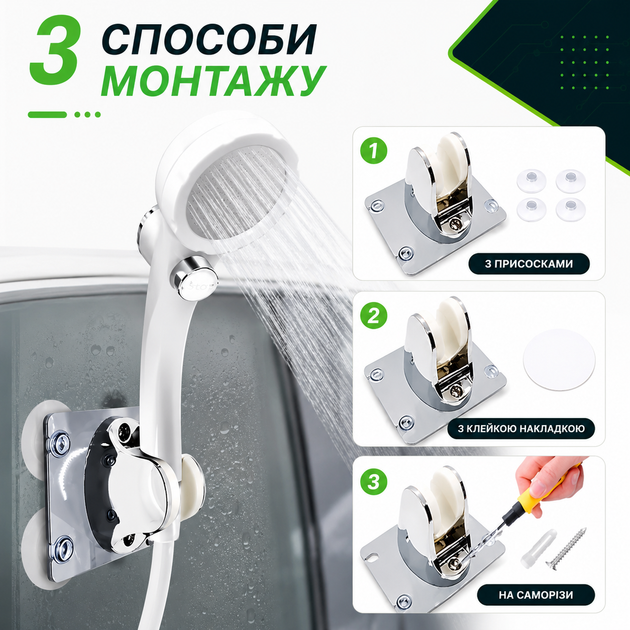 3 СПОСОБИ МОНТАЖУ

1
З ПРИСОСКАМИ

2
З КЛЕЙКОЮ НАКЛАДКОЮ

3
НА САМОРІЗИ