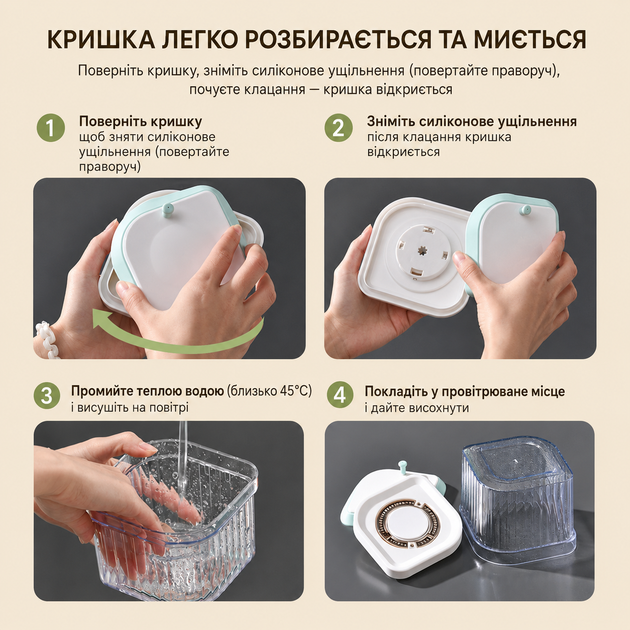 КРИШКА ЛЕГКО РОЗБИРАЄТЬСЯ ТА МИЄТЬСЯ

Поверніть кришку, зніміть силіконове ущільнення (повертайте праворуч), почуєте клацання — кришка відкриється

1 Поверніть кришку щоб зняти силіконове ущільнення (повертайте праворуч)

2 Зніміть силіконове ущільнення після клацання кришка відкриється

3 Промийте теплою водою (близько 45°C) і висушіть на повітрі

4 Покладіть у провітрюване місце і дайте висохнути