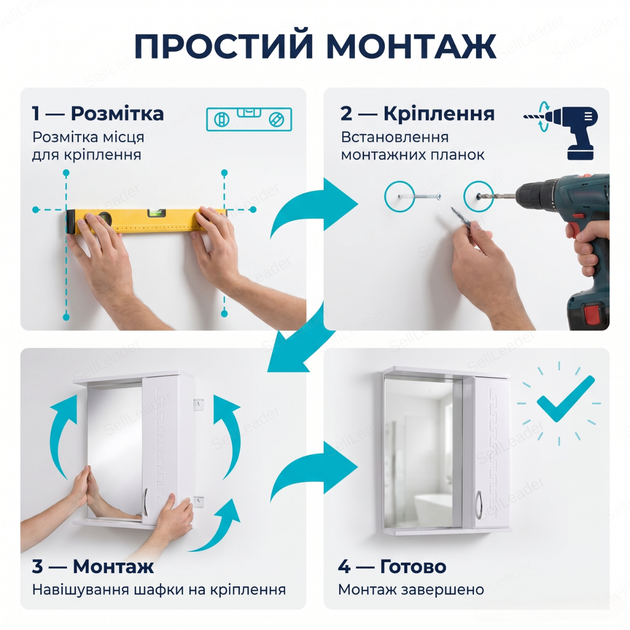 ПРОСТИЙ МОНТАЖ

1 — Розмітка
Розмітка місця для кріплення

2 — Кріплення
Встановлення монтажних планок

3 — Монтаж
Навішування шафки на кріплення

4 — Готово
Монтаж завершено

SellLeader