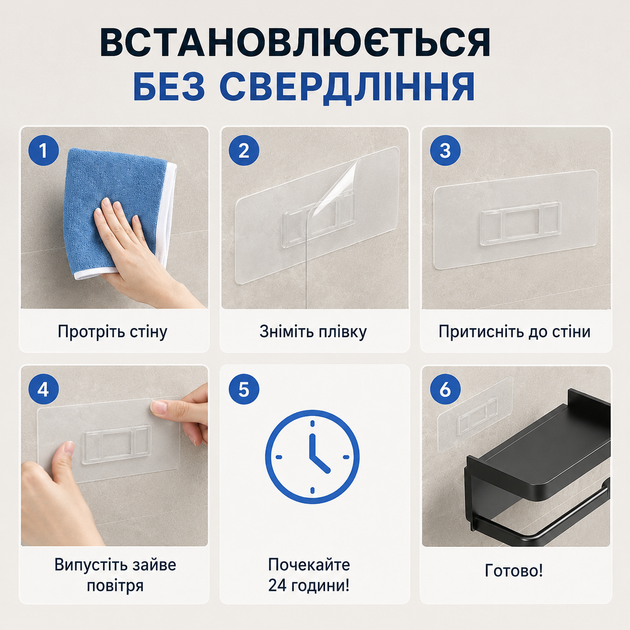 ВСТАНОВЛЮЄТЬСЯ
БЕЗ СВЕРДЛІННЯ

1
Протріть стіну

2
Зніміть плівку

3
Притисніть до стіни

4
Випустіть зайве повітря

5
Почекайте 24 години!

6
Готово!