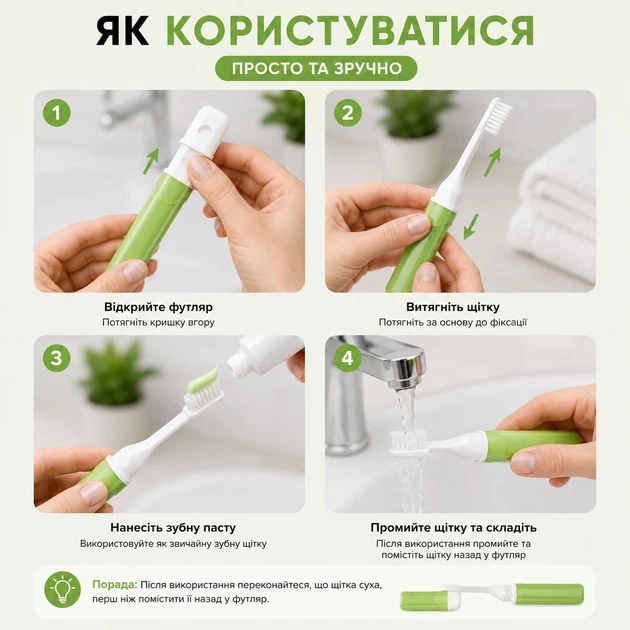 ЯК КОРИСТУВАТИСЯ

ПРОСТО ТА ЗРУЧНО

1

Відкрийте футляр
Потягніть кришку вгору

2

Витягніть щітку
Потягніть за основу до фіксації

3

Нанесіть зубну пасту
Використовуйте як звичайну зубну щітку

4

Промийте щітку та складіть
Після використання промийте та помістіть щітку назад у футляр

Порада: Після використання переконайтеся, що щітка суха, перш ніж помістити її назад у футляр.