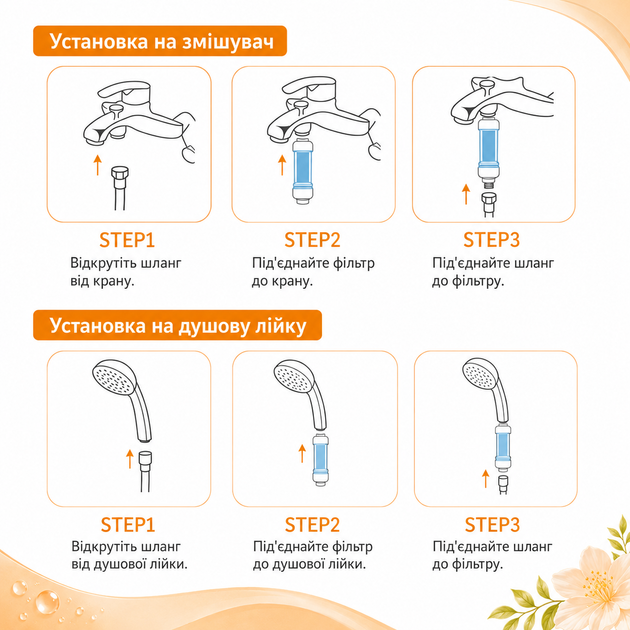 Установка на змішувач

STEP1
Відкрутіть шланг від крану.

STEP2
Під'єднайте фільтр до крану.

STEP3
Під'єднайте шланг до фільтру.

Установка на душову лійку

STEP1
Відкрутіть шланг від душової лійки.

STEP2
Під'єднайте фільтр до душової лійки.

STEP3
Під'єднайте шланг до фільтру.