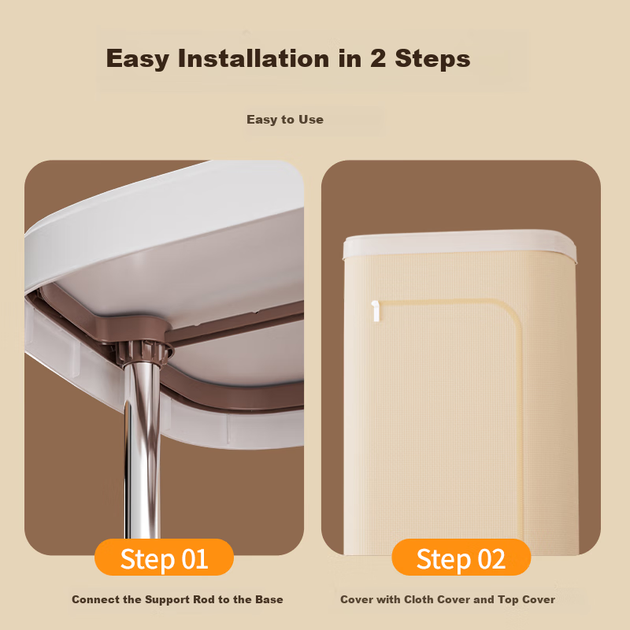 Easy Installation in 2 Steps

Easy to Use

Step 01

Connect the Support Rod to the Base

Step 02

Cover with Cloth Cover and Top Cover