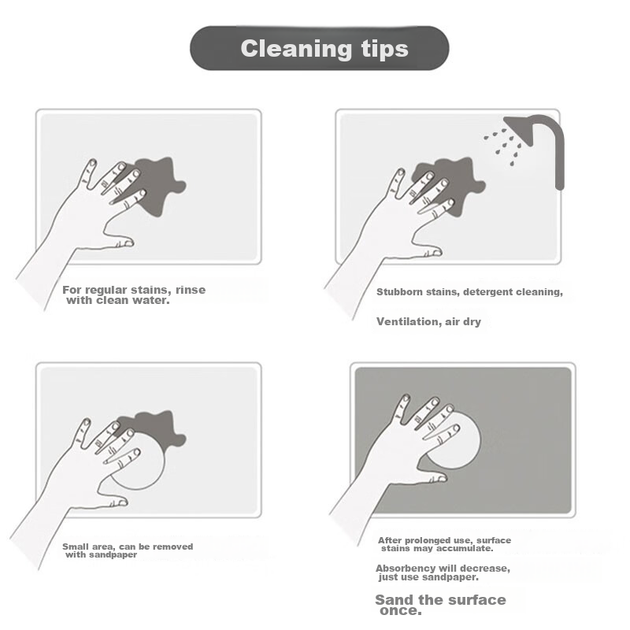 Cleaning tips

For regular stains, rinse with clean water.

Stubborn stains, detergent cleaning,

Ventilation, air dry

Small area, can be removed with sandpaper

After prolonged use, surface stains may accumulate.

Absorbency will decrease, just use sandpaper.

Sand the surface once.