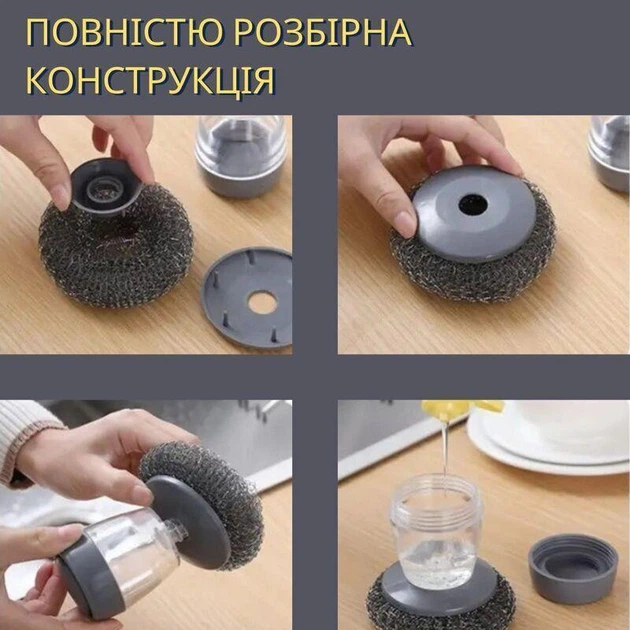 ПОВНІСТЮ РОЗБІРНА КОНСТРУКЦІЯ