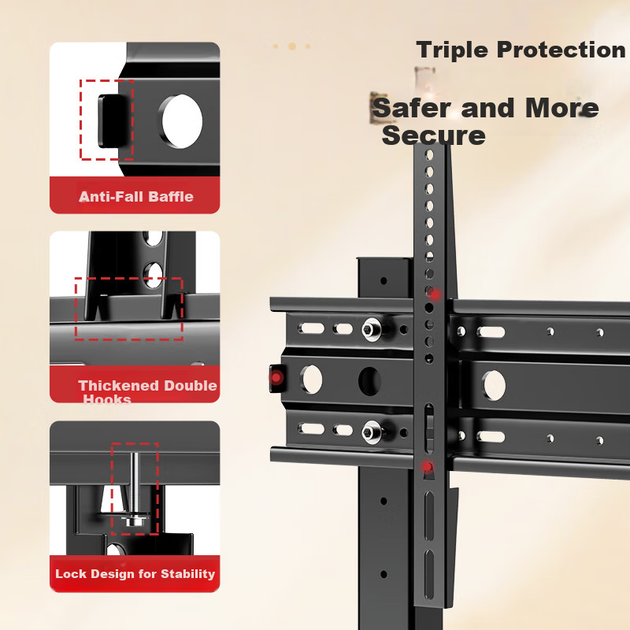 Triple Protection

Safer and More Secure

Anti-Fall Baffle

Thickened Double Hooks

Lock Design for Stability