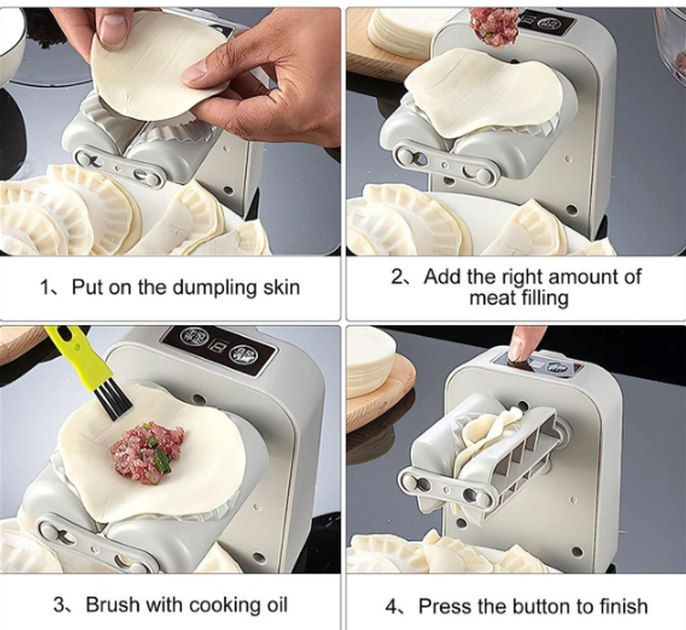 1、Put on the dumpling skin

2、Add the right amount of meat filling

3、Brush with cooking oil

4、Press the button to finish