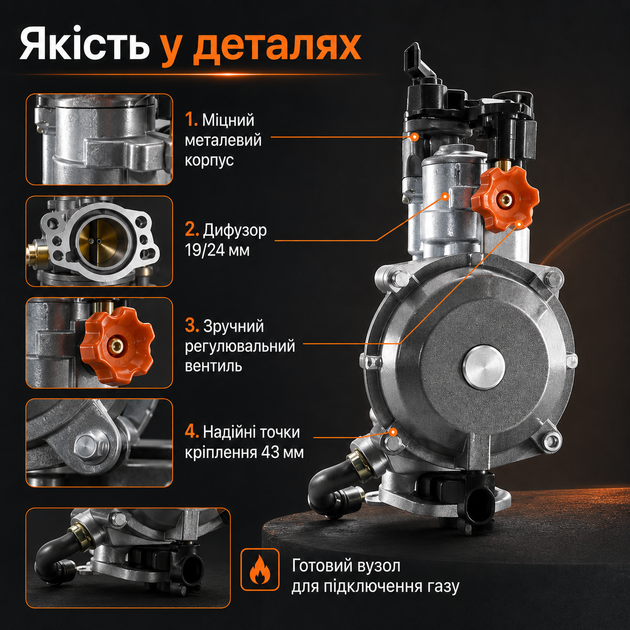 Якість у деталях

1. Міцний металевий корпус

2. Дифузор 19/24 мм

3. Зручний регулювальний вентиль

4. Надійні точки кріплення 43 мм

Готовий вузол для підключення газу