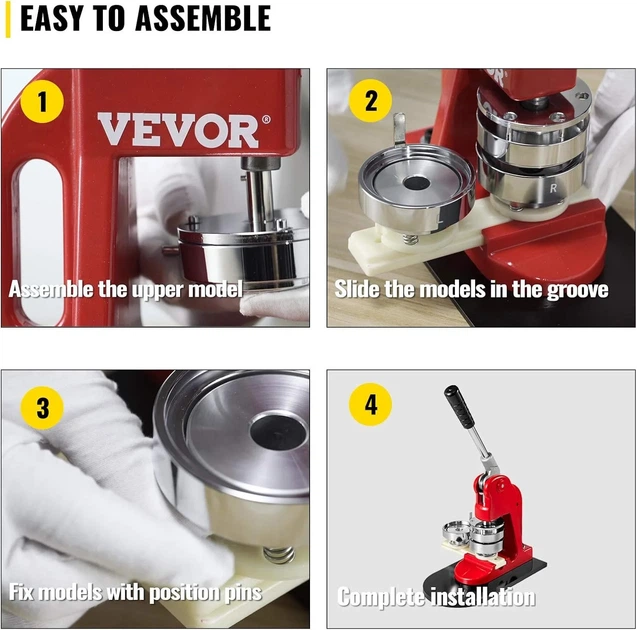 EASY TO ASSEMBLE

1
VEVOR®
Assemble the upper model

2
R
Slide the models in the groove

3
Fix models with position pins

4
Complete installation