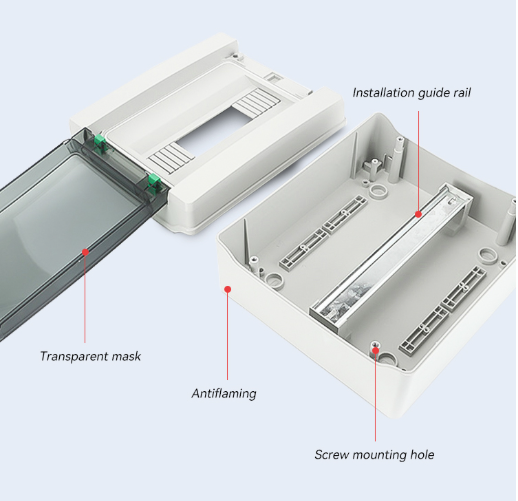 Installation guide rail

Transparent mask

Antiflaming

Screw mounting hole